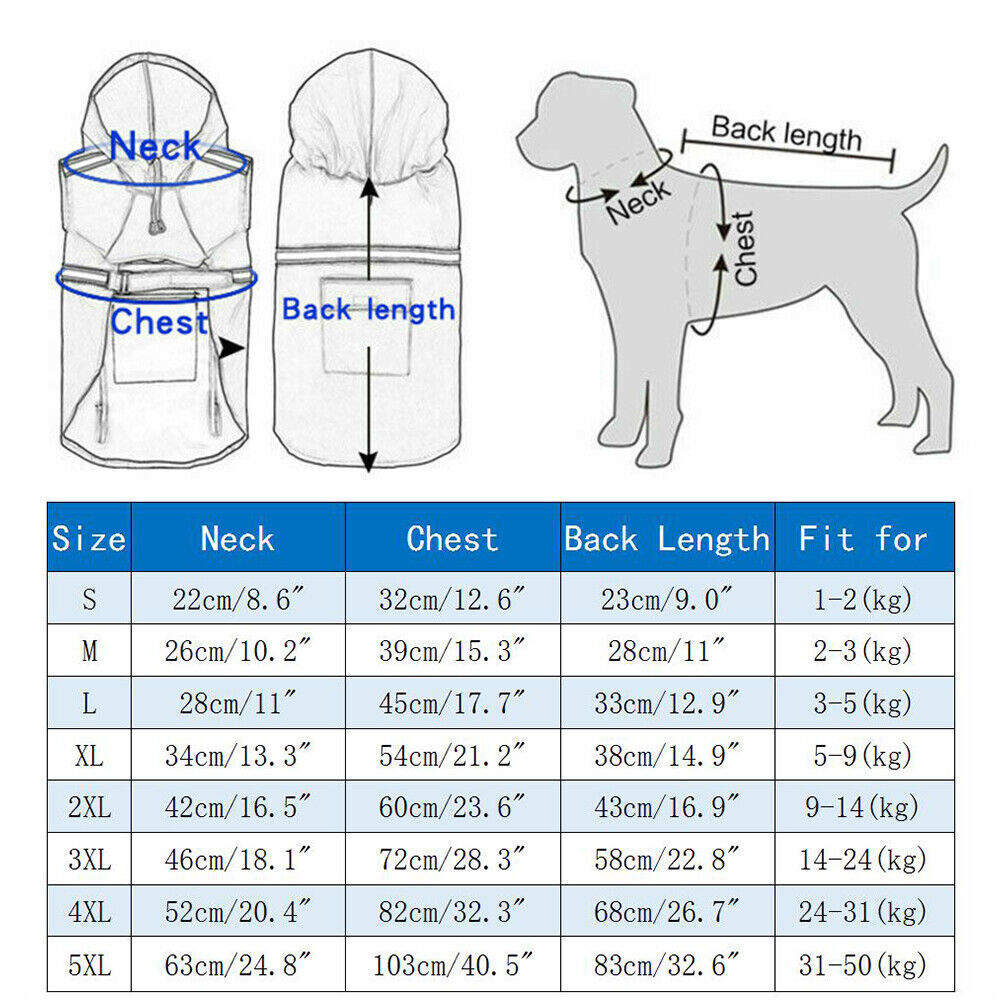 Neck

Chest

Back length

Back length

Neck

Chest

| Size | Neck | Chest | Back Length | Fit for |
|---|---|---|---|---|
| S | 22cm/8.6″ | 32cm/12.6″ | 23cm/9.0″ | 1-2(kg) |
| M | 26cm/10.2″ | 39cm/15.3″ | 28cm/11″ | 2-3(kg) |
| L | 28cm/11″ | 45cm/17.7″ | 33cm/12.9″ | 3-5(kg) |
| XL | 34cm/13.3″ | 54cm/21.2″ | 38cm/14.9″ | 5-9(kg) |
| 2XL | 42cm/16.5″ | 60cm/23.6″ | 43cm/16.9″ | 9-14(kg) |
| 3XL | 46cm/18.1″ | 72cm/28.3″ | 58cm/22.8″ | 14-24(kg) |
| 4XL | 52cm/20.4″ | 82cm/32.3″ | 68cm/26.7″ | 24-31(kg) |
| 5XL | 63cm/24.8″ | 103cm/40.5″ | 83cm/32.6″ | 31-50(kg) |